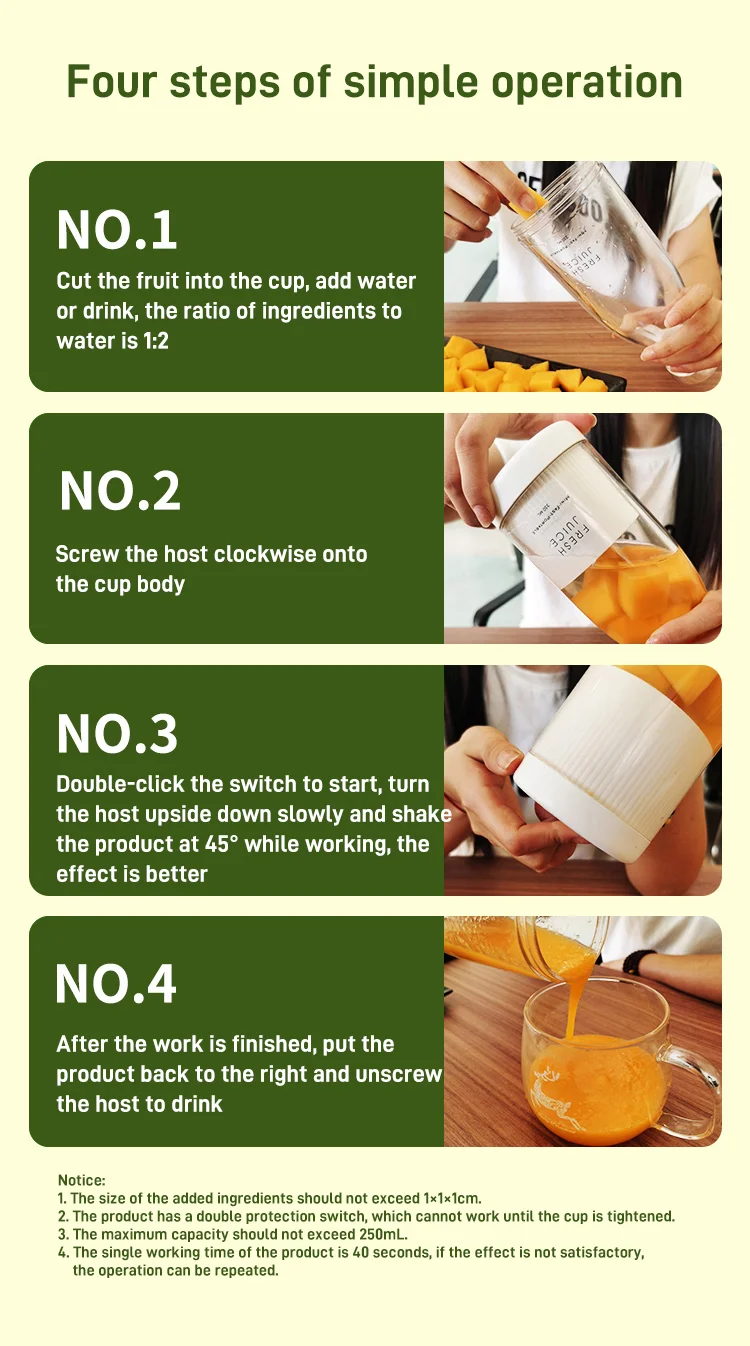 Four steps of simple operation

NO.1

Cut the fruit into the cup, add water or drink, the ratio of ingredients to water is 1:2

FRESH JUICE

NO.2

Screw the host clockwise onto the cup body

FRESH JUICE

NO.3

Double-click the switch to start, turn the host upside down slowly and shake the product at 45° while working, the effect is better

NO.4

After the work is finished, put the product back to the right and unscrew the host to drink

Notice:
1. The size of the added ingredients should not exceed 1×1×1cm.
2. The product has a double protection switch, which cannot work until the cup is tightened.
3. The maximum capacity should not exceed 250mL.
4. The single working time of the product is 40 seconds, if the effect is not satisfactory, the operation can be repeated.